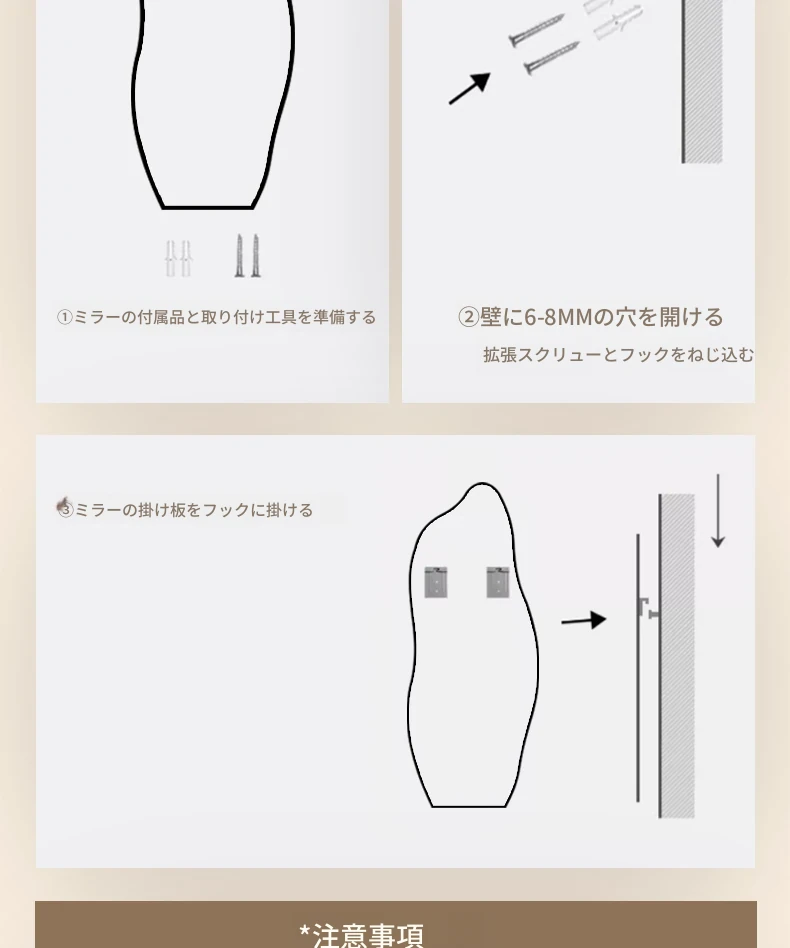 ①ミラーの付属品と取り付け工具を準備する

②壁に6-8MMの穴を開ける

拡張スクリューとフックをねじ込む

③ミラーの掛け板をフックに掛ける

*注意事項