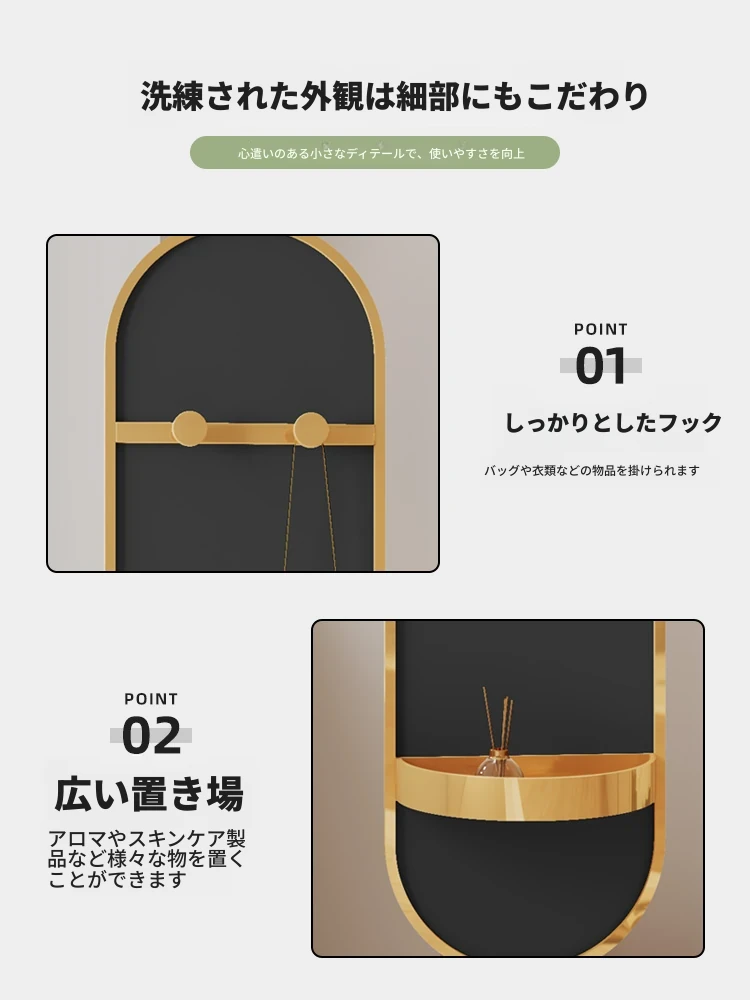 洗練された外観は細部にもこだわり

心遣いのある小さなディテールで、使いやすさを向上

POINT
01
しっかりとしたフック
バッグや衣類などの物品を掛けられます

POINT
02
広い置き場
アロマやスキンケア製品など様々な物を置くことができます