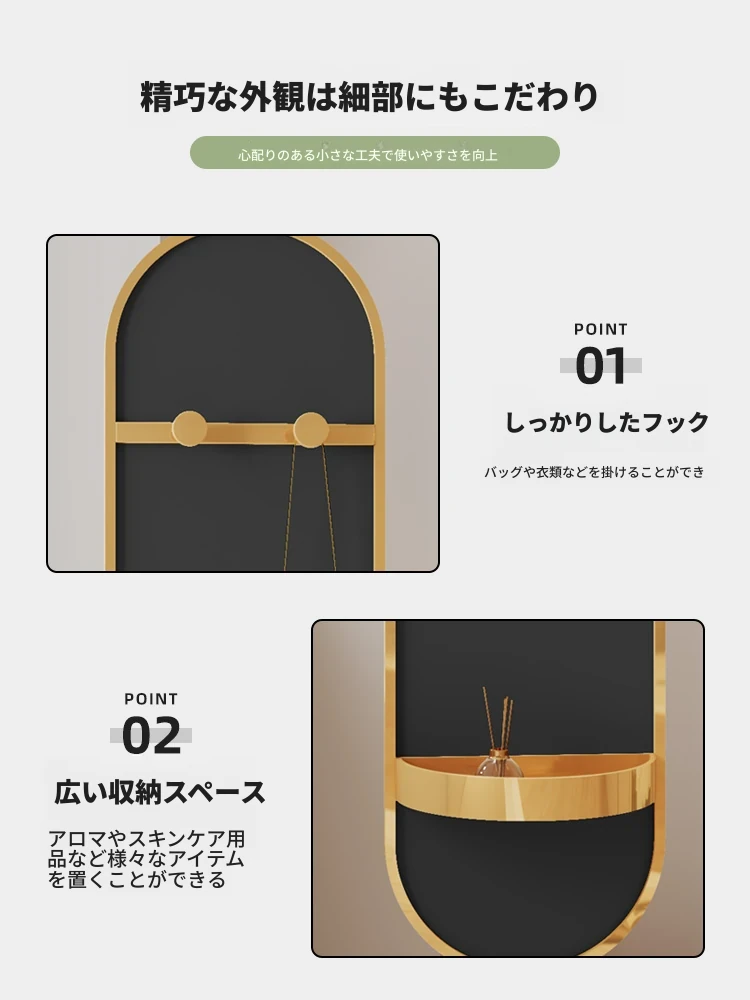 精巧な外観は細部にもこだわり

心配りのある小さな工夫で使いやすさを向上

POINT
01
しっかりしたフック

バッグや衣類などを掛けることができ

POINT
02
広い収納スペース

アロマやスキンケア用品など様々なアイテムを置くことができる