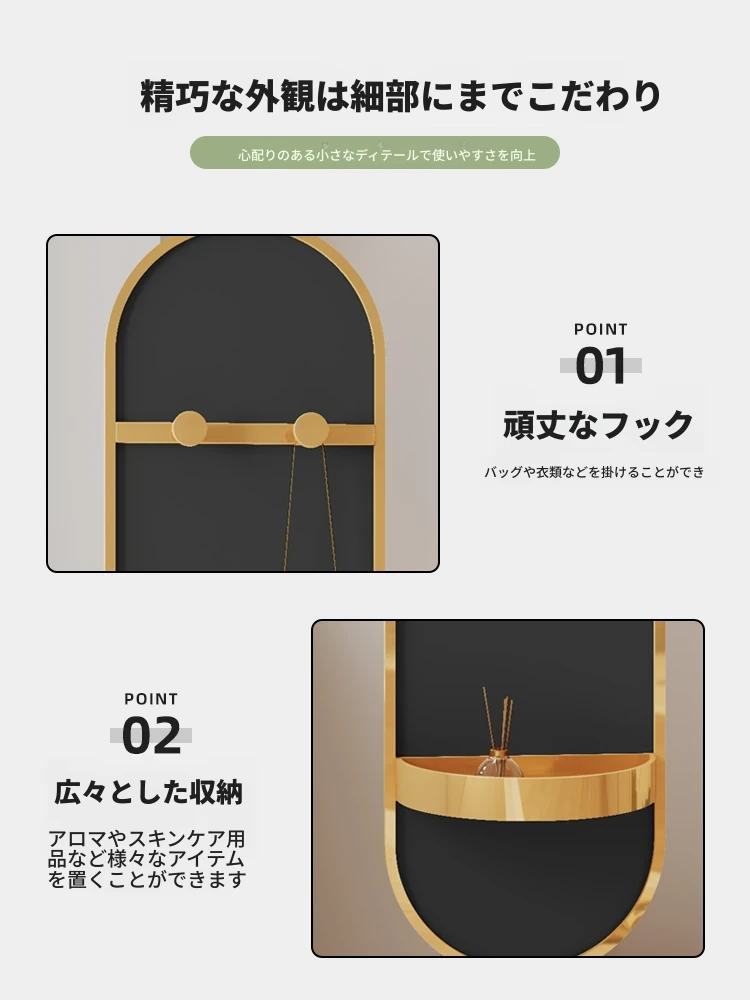 精巧な外観は細部にまでこだわり

心配りのある小さなディテールで使いやすさを向上

POINT
01
頑丈なフック
バッグや衣類などを掛けることができ

POINT
02
広々とした収納
アロマやスキンケア用品など様々なアイテムを置くことができます