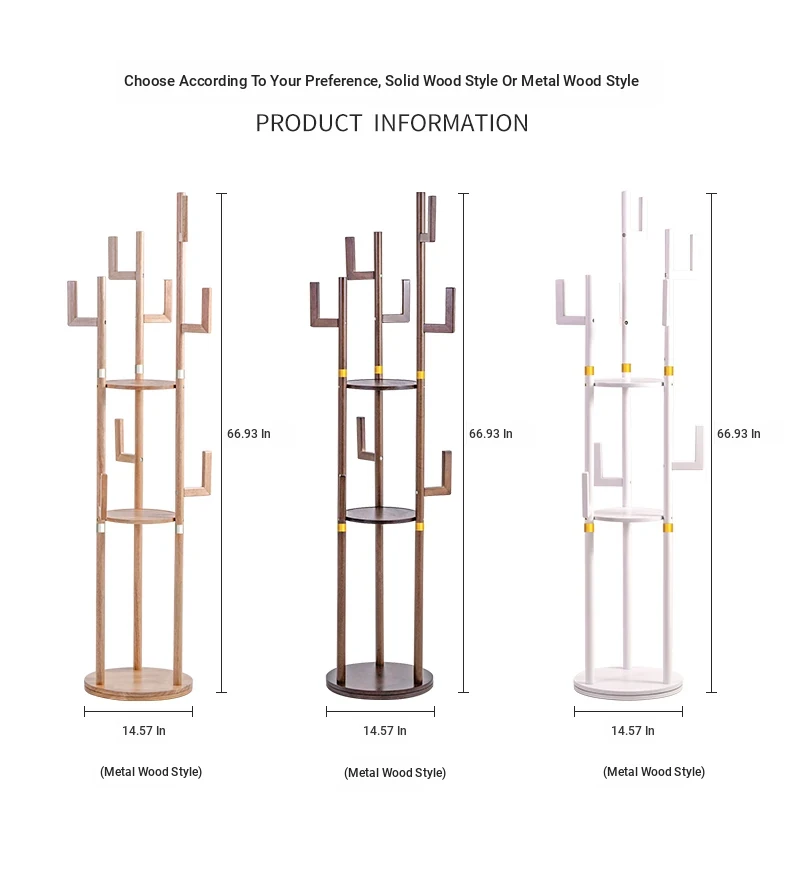 Choose According To Your Preference, Solid Wood Style Or Metal Wood Style

PRODUCT INFORMATION

66.93 In

14.57 In

(Metal Wood Style)

66.93 In

14.57 In

(Metal Wood Style)

66.93 In

14.57 In

(Metal Wood Style)