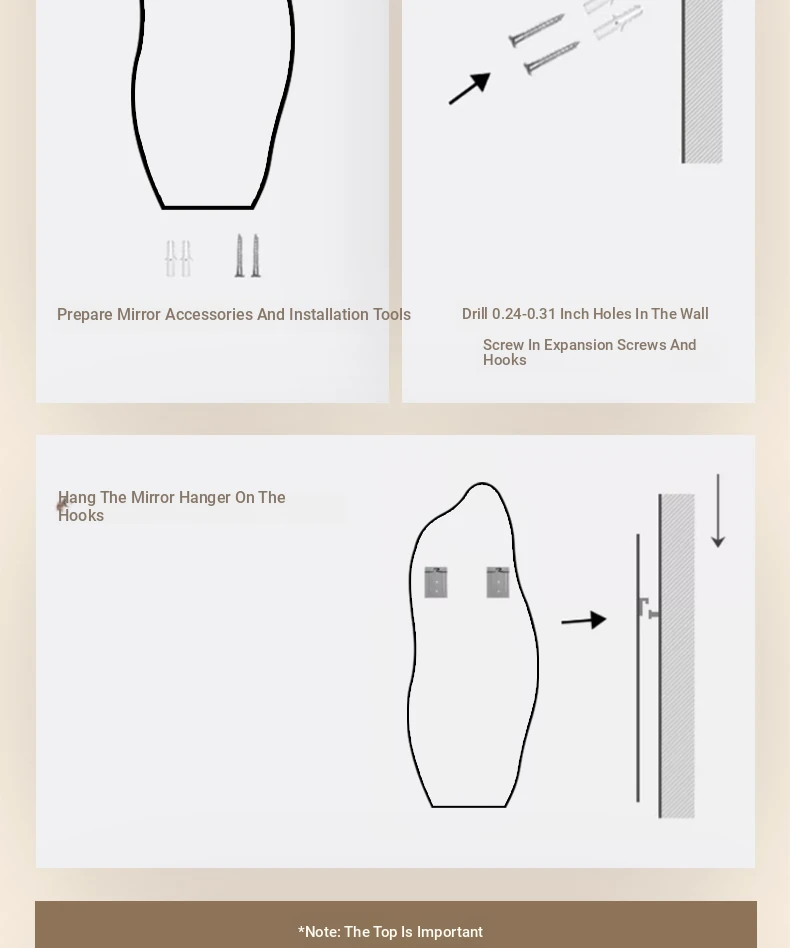 Prepare Mirror Accessories And Installation Tools

Drill 0.24-0.31 Inch Holes In The Wall

Screw In Expansion Screws And Hooks

Hang The Mirror Hanger On The Hooks

*Note: The Top Is Important